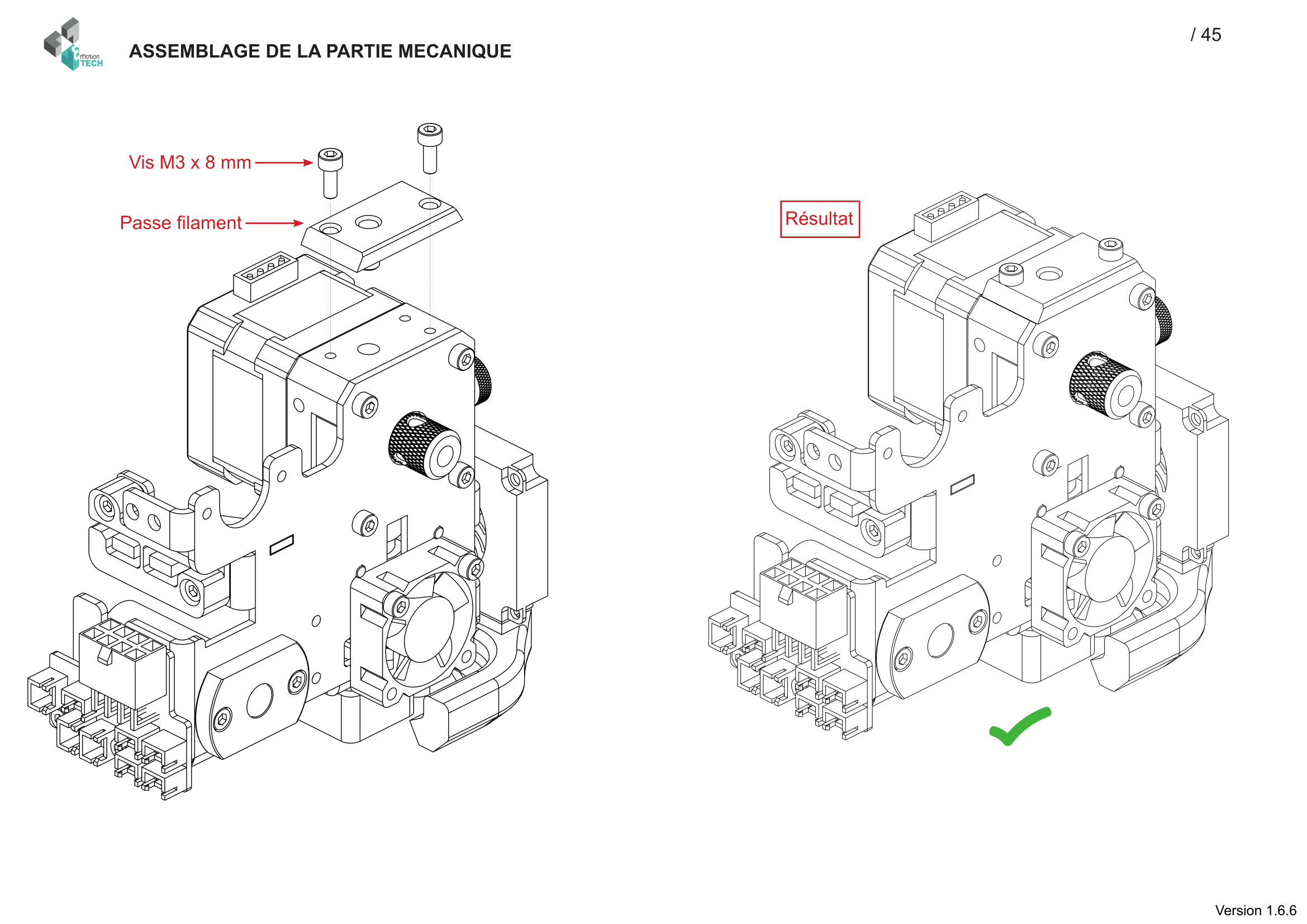 motion TECH

ASSEMBLAGE DE LA PARTIE MECANIQUE

/ 45

Vis M3 x 8 mm

Passe filament

Résultat

Version 1.6.6