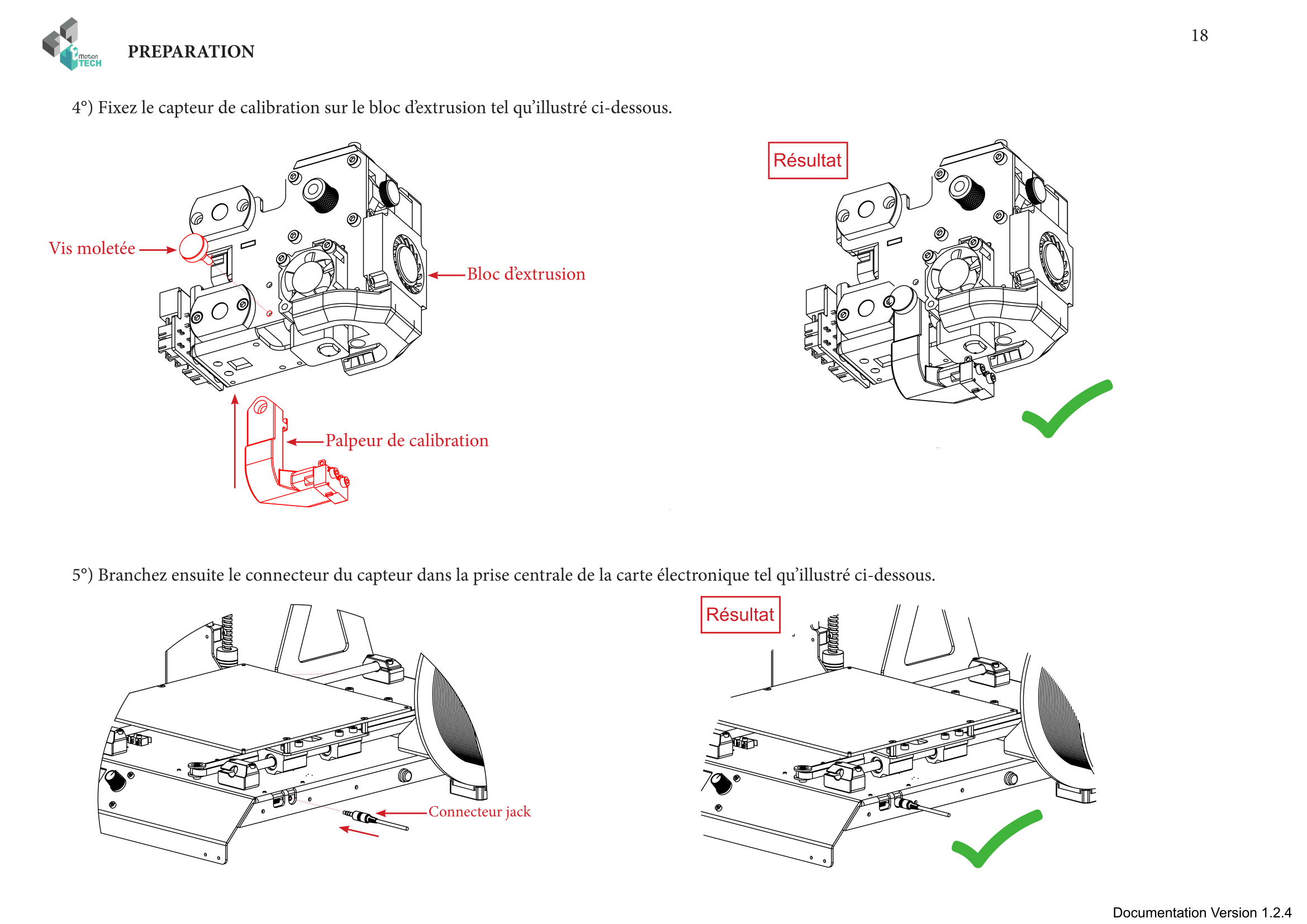 motion TECH

PREPARATION

18

4°) Fixez le capteur de calibration sur le bloc d'extrusion tel qu'illustré ci-dessous.

Vis moletée

Bloc d'extrusion

Palpeur de calibration

Résultat

5°) Branchez ensuite le connecteur du capteur dans la prise centrale de la carte électronique tel qu'illustré ci-dessous.

Connecteur jack

Résultat

Documentation Version 1.2.4