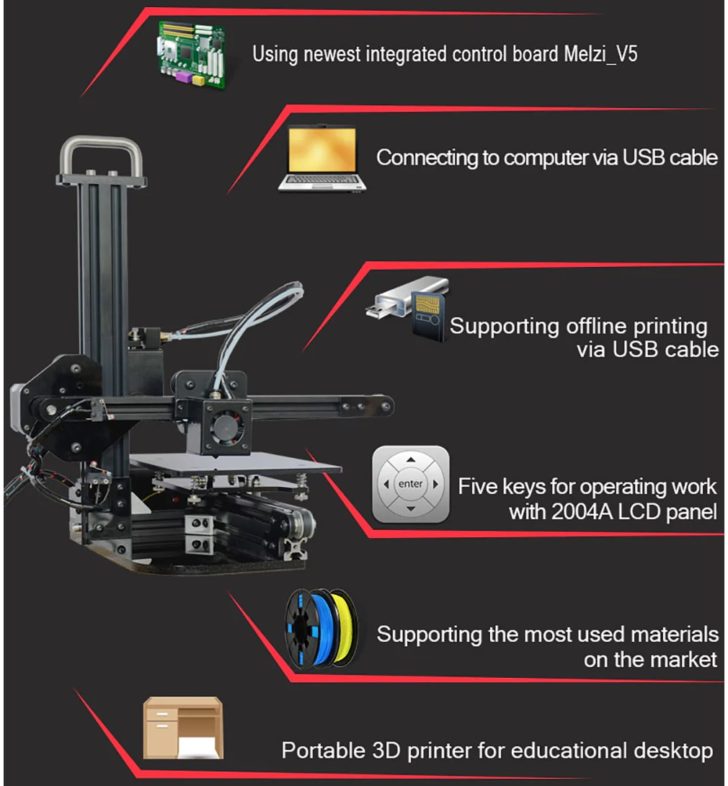 Using newest integrated control board Melzi_V5

Connecting to computer via USB cable

Supporting offline printing via USB cable

enter

Five keys for operating work with 2004A LCD panel

Supporting the most used materials on the market

Portable 3D printer for educational desktop