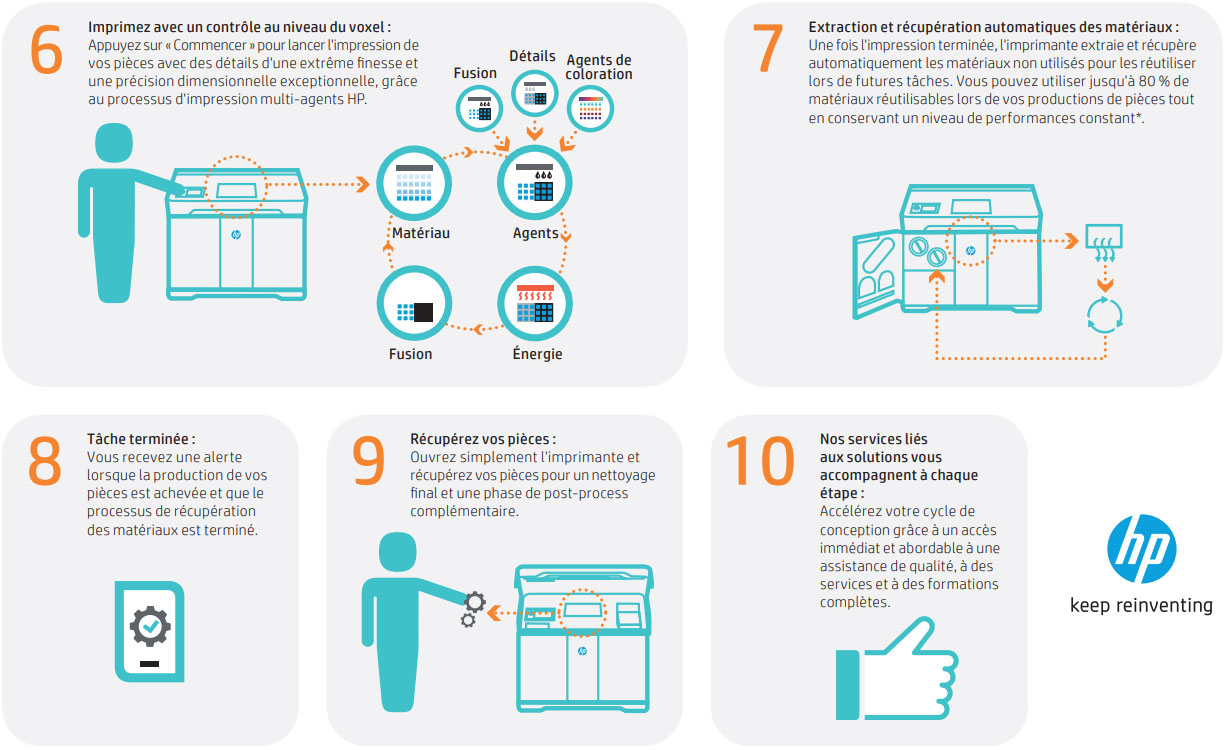 6

Imprimez avec un contrôle au niveau du voxel :
Appuyez sur « Commencer » pour lancer l'impression de vos pièces avec des détails d'une extrême finesse et une précision dimensionnelle exceptionnelle, grâce au processus d'impression multi-agents HP.

Fusion
Détails
Agents de coloration
Matériau
Agents
Fusion
Énergie

7

Extraction et récupération automatiques des matériaux :
Une fois l'impression terminée, l'imprimante extraie et récupère automatiquement les matériaux non utilisés pour les réutiliser lors de futures tâches. Vous pouvez utiliser jusqu'à 80 % de matériaux réutilisables lors de vos productions de pièces tout en conservant un niveau de performances constant*.

8

Tâche terminée :
Vous recevez une alerte lorsque la production de vos pièces est achevée et que le processus de récupération des matériaux est terminé.

9

Récupérez vos pièces :
Ouvrez simplement l'imprimante et récupérez vos pièces pour un nettoyage final et une phase de post-process complémentaire.

10

Nos services liés aux solutions vous accompagnent à chaque étape :
Accélérez votre cycle de conception grâce à un accès immédiat et abordable à une assistance de qualité, à des services et à des formations complètes.

hp
keep reinventing