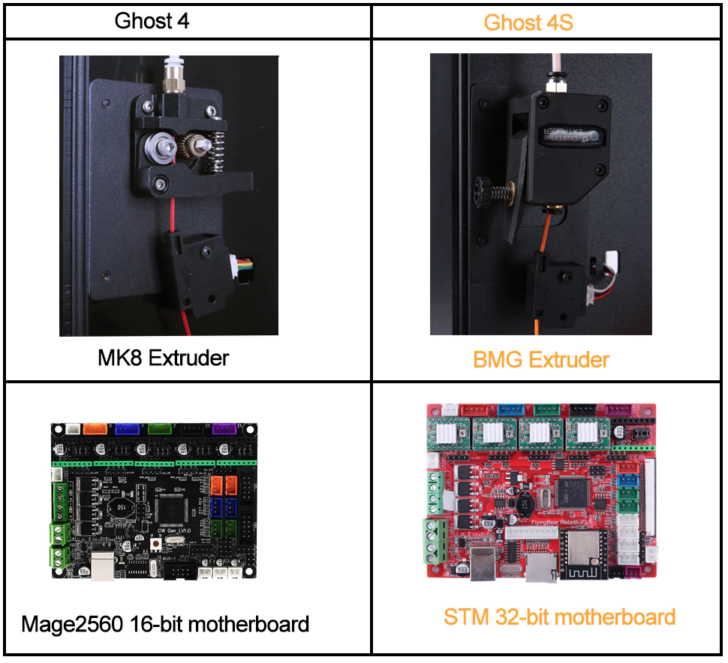 | Ghost 4 | Ghost 4S |
|---|---|
| MK8 Extruder | BMG Extruder |
| Mage2560 16-bit motherboard | STM 32-bit motherboard |