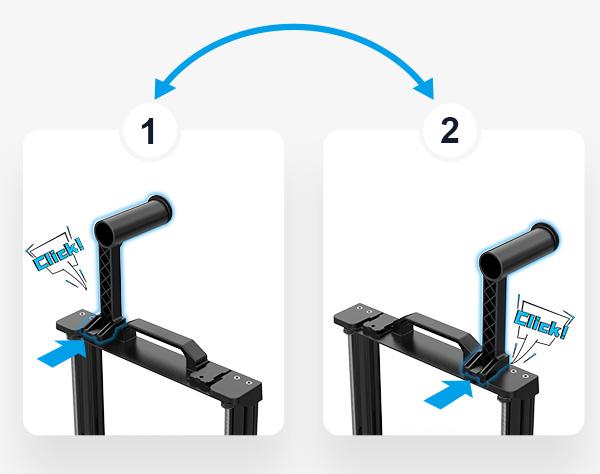 1

Click!

2

Click!