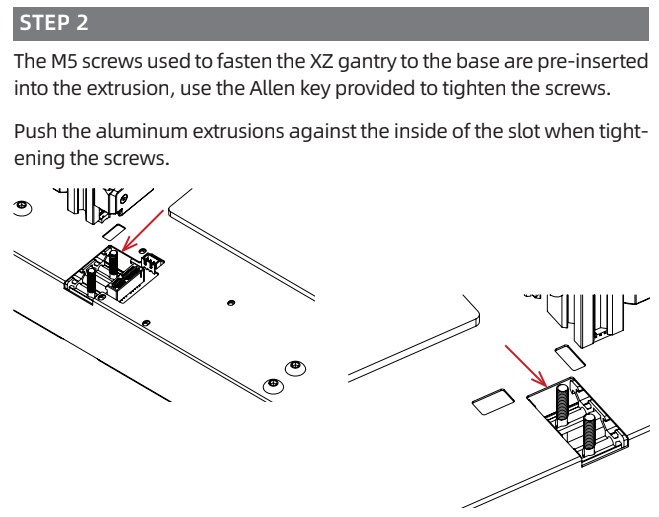 STEP 2

The M5 screws used to fasten the XZ gantry to the base are pre-inserted into the extrusion, use the Allen key provided to tighten the screws.

Push the aluminum extrusions against the inside of the slot when tightening the screws.