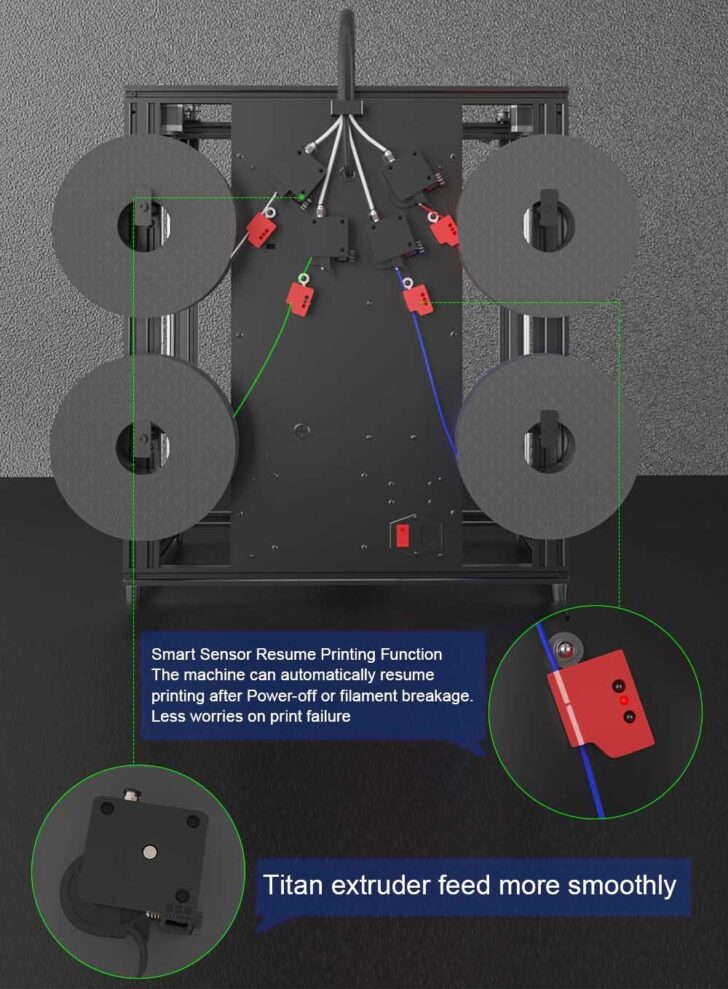 Smart Sensor Resume Printing Function
The machine can automatically resume printing after Power-off or filament breakage.
Less worries on print failure

Titan extruder feed more smoothly