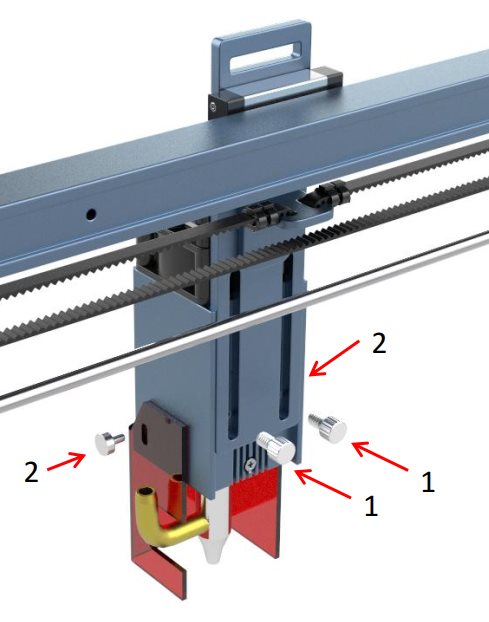 2
2
1
1