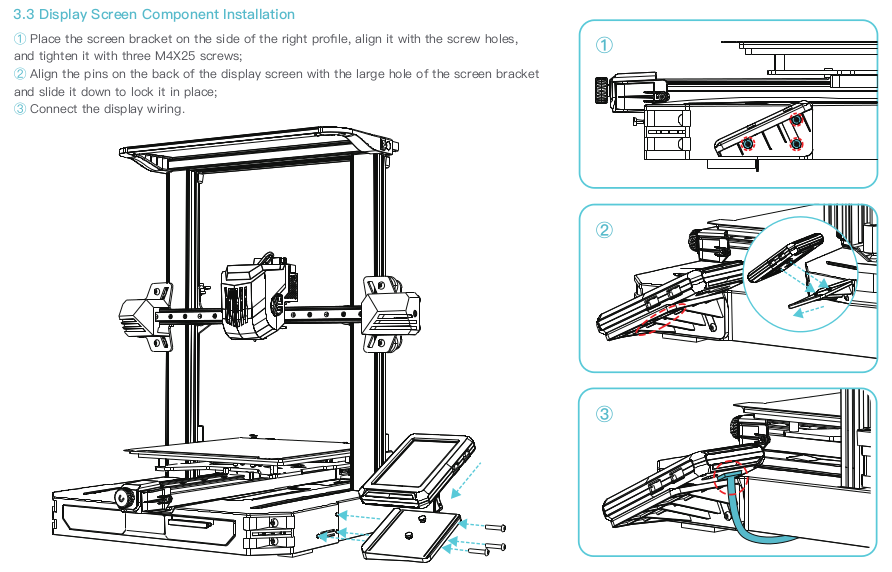 3.3 Display Screen Component Installation

① Place the screen bracket on the side of the right profile, align it with the screw holes, and tighten it with three M4X25 screws;
② Align the pins on the back of the display screen with the large hole of the screen bracket and slide it down to lock it in place;
③ Connect the display wiring.

①

②

③