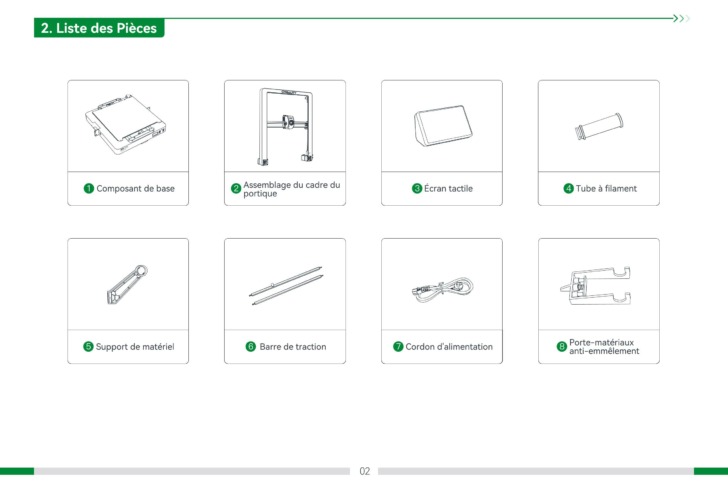 2. Liste des Pièces

1 Composant de base

2 Assemblage du cadre du portique

3 Écran tactile

4 Tube à filament

5 Support de matériel

6 Barre de traction

7 Cordon d'alimentation

8 Porte-matériaux anti-emmêlement

02