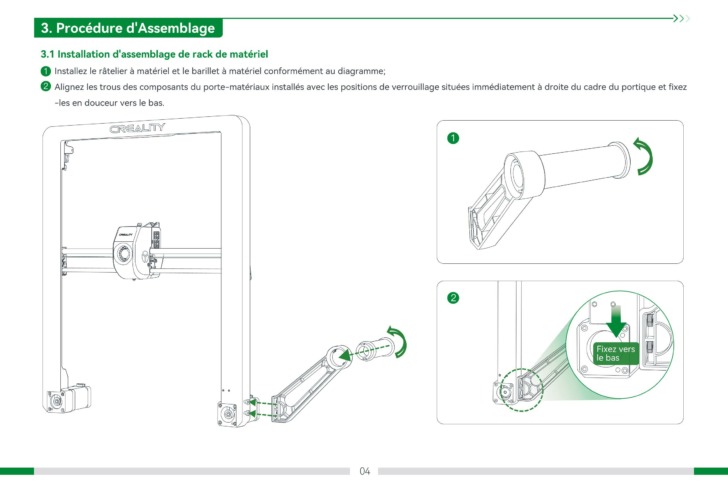 3. Procédure d'Assemblage

3.1 Installation d'assemblage de rack de matériel

1 Installez le râtelier à matériel et le barillet à matériel conformément au diagramme;

2 Alignez les trous des composants du porte-matériaux installés avec les positions de verrouillage situées immédiatement à droite du cadre du portique et fixez -les en douceur vers le bas.

CREALITY

CREALITY

1

2

Fixez vers le bas

04