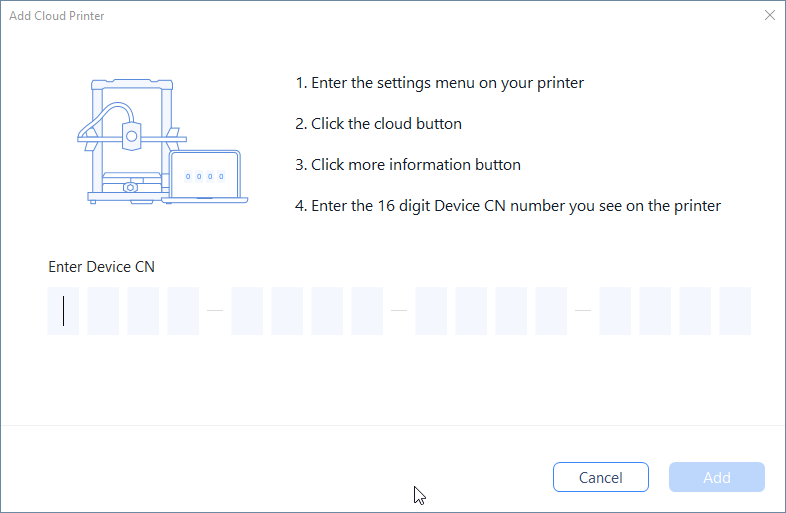 Add Cloud Printer

1. Enter the settings menu on your printer

2. Click the cloud button

3. Click more information button

4. Enter the 16 digit Device CN number you see on the printer

Enter Device CN

Cancel

Add