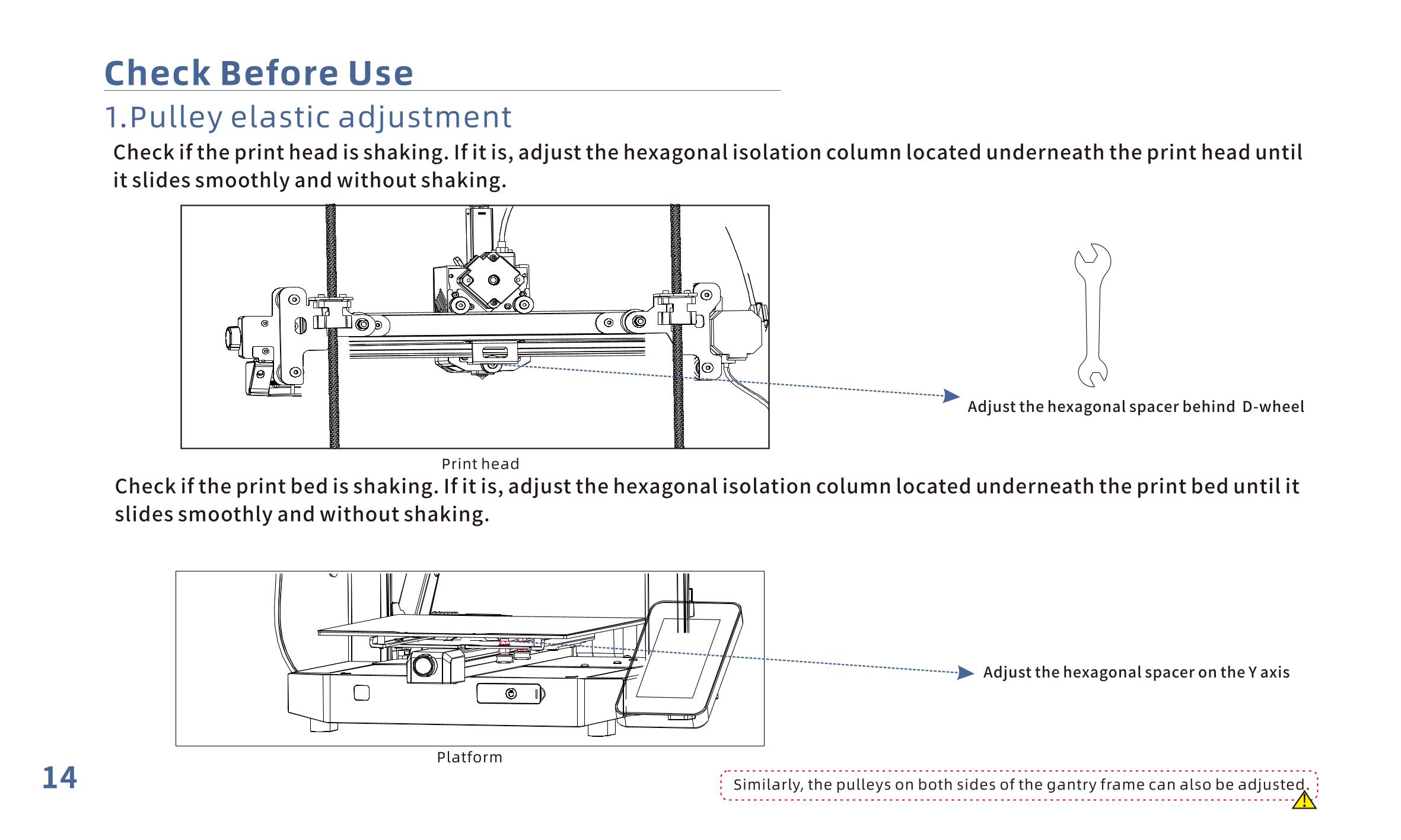 Check Before Use

1.Pulley elastic adjustment

Check if the print head is shaking. If it is, adjust the hexagonal isolation column located underneath the print head until it slides smoothly and without shaking.

Adjust the hexagonal spacer behind D-wheel

Print head

Check if the print bed is shaking. If it is, adjust the hexagonal isolation column located underneath the print bed until it slides smoothly and without shaking.

Adjust the hexagonal spacer on the Y axis

Platform

14

Similarly, the pulleys on both sides of the gantry frame can also be adjusted.