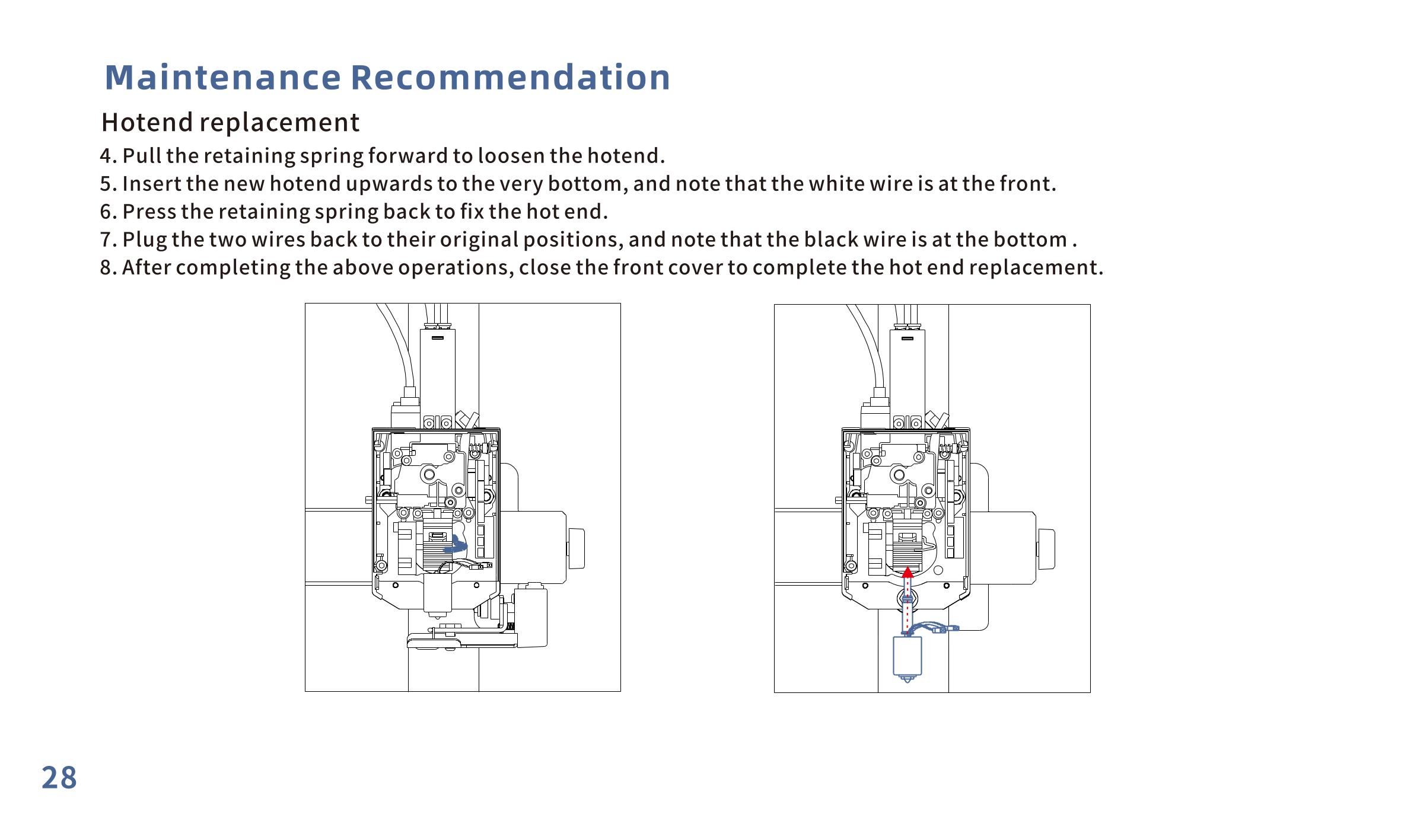 Maintenance Recommendation

Hotend replacement

4. Pull the retaining spring forward to loosen the hotend.
5. Insert the new hotend upwards to the very bottom, and note that the white wire is at the front.
6. Press the retaining spring back to fix the hot end.
7. Plug the two wires back to their original positions, and note that the black wire is at the bottom .
8. After completing the above operations, close the front cover to complete the hot end replacement.

28