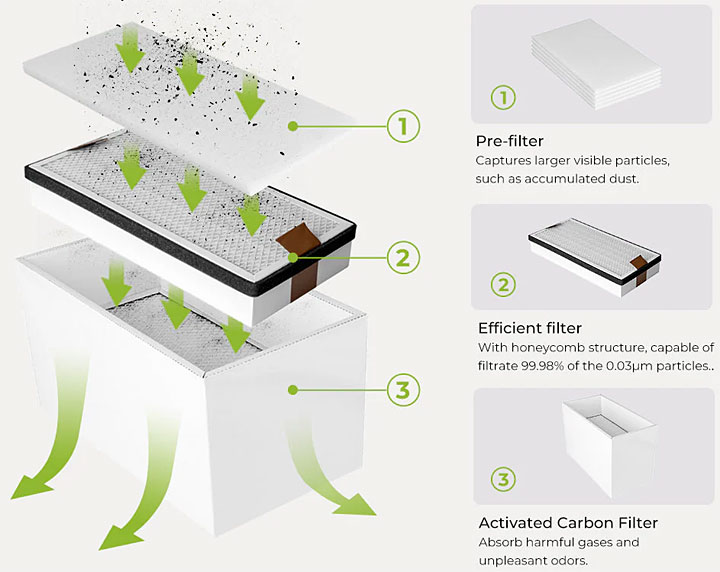 1

2

3

1

Pre-filter
Captures larger visible particles, such as accumulated dust.

2

Efficient filter
With honeycomb structure, capable of filtrate 99.98% of the 0.03μm particles..

3

Activated Carbon Filter
Absorb harmful gases and unpleasant odors.