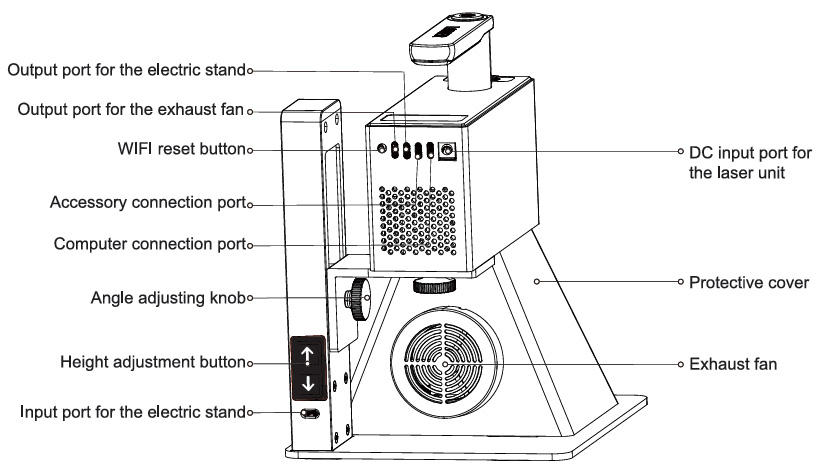 Output port for the electric stand
Output port for the exhaust fan
WIFI reset button
Accessory connection port
Computer connection port
Angle adjusting knob
Height adjustment button
Input port for the electric stand
DC input port for the laser unit
Protective cover
Exhaust fan