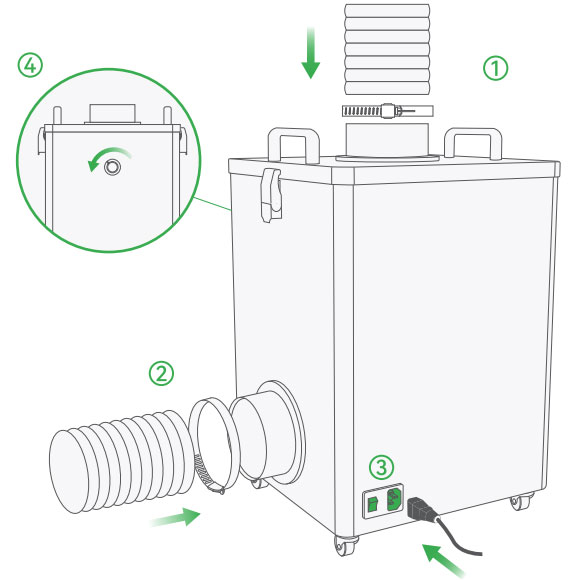 ④
①
②
③