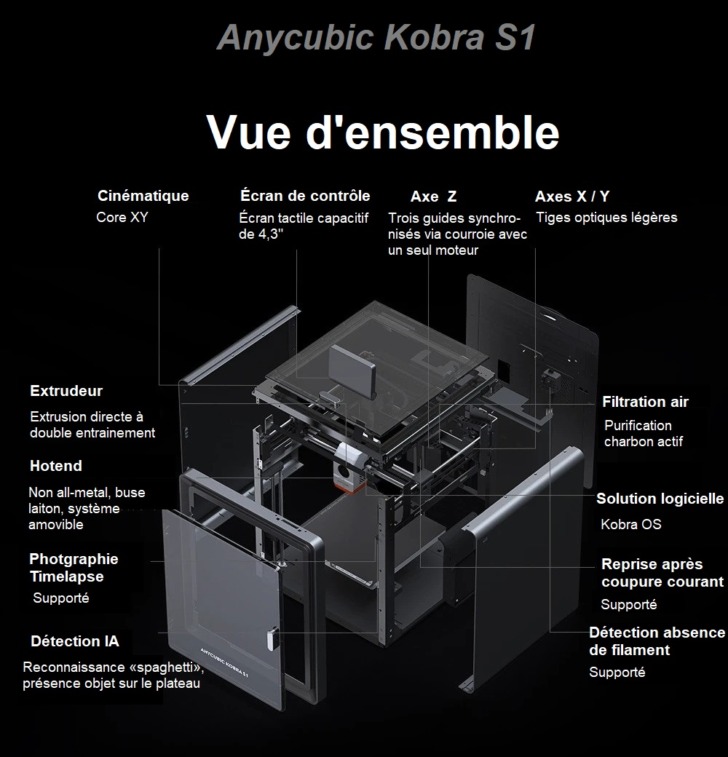 Anycubic Kobra S1

Vue d'ensemble

Cinématique
Core XY

Écran de contrôle
Écran tactile capacitif de 4,3"

Axe Z
Trois guides synchronisés via courroie avec un seul moteur

Axes X / Y
Tiges optiques légères

Extrudeur
Extrusion directe à double entrainement

Hotend
Non all-metal, buse laiton, système amovible

Photgraphie Timelapse
Supporté

Détection IA
Reconnaissance «spaghetti», présence objet sur le plateau

Filtration air
Purification charbon actif

Solution logicielle
Kobra OS

Reprise après coupure courant
Supporté

Détection absence de filament
Supporté

ANYCUBIC KOBRA S1