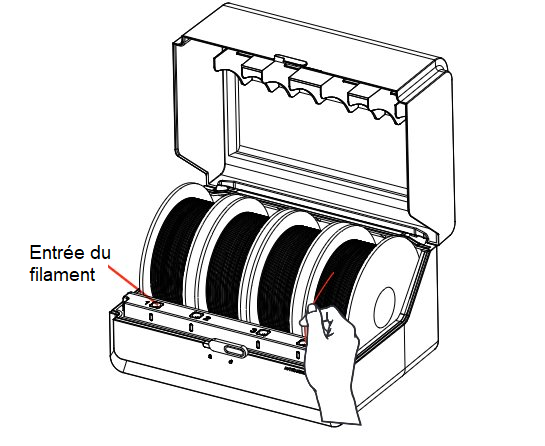 Entrée du filament

1

2

3