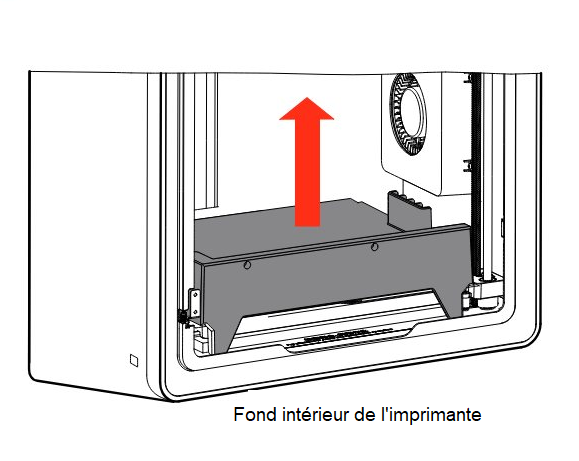 Fond intérieur de l'imprimante