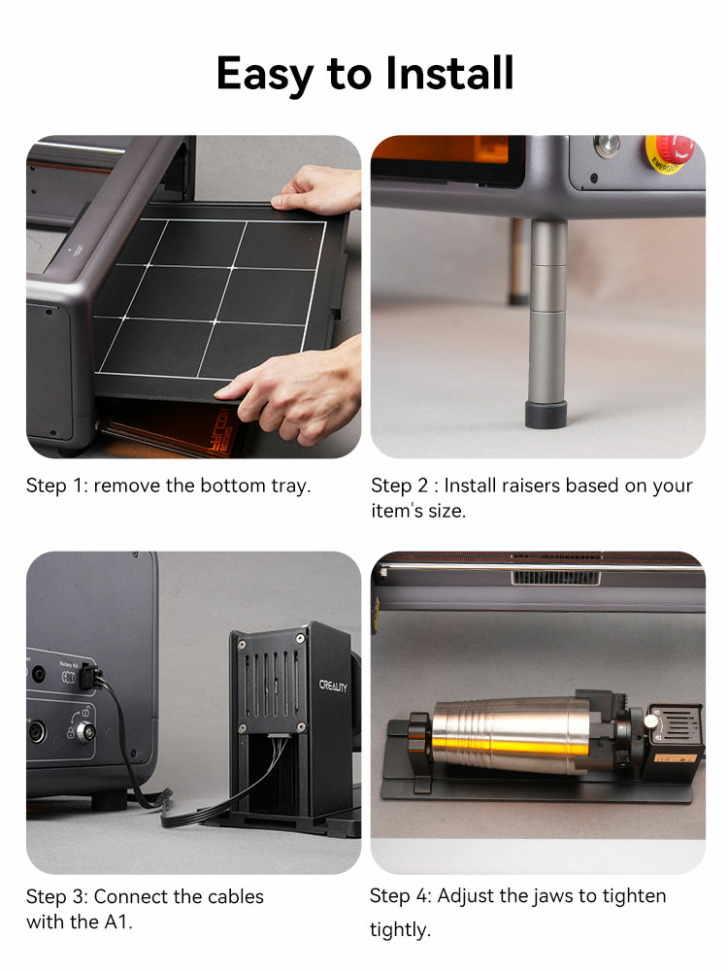 Easy to Install

Step 1: remove the bottom tray.

Step 2 : Install raisers based on your item's size.

Rotary Kit

CREALITY

Step 3: Connect the cables with the A1.

Step 4: Adjust the jaws to tighten tightly.