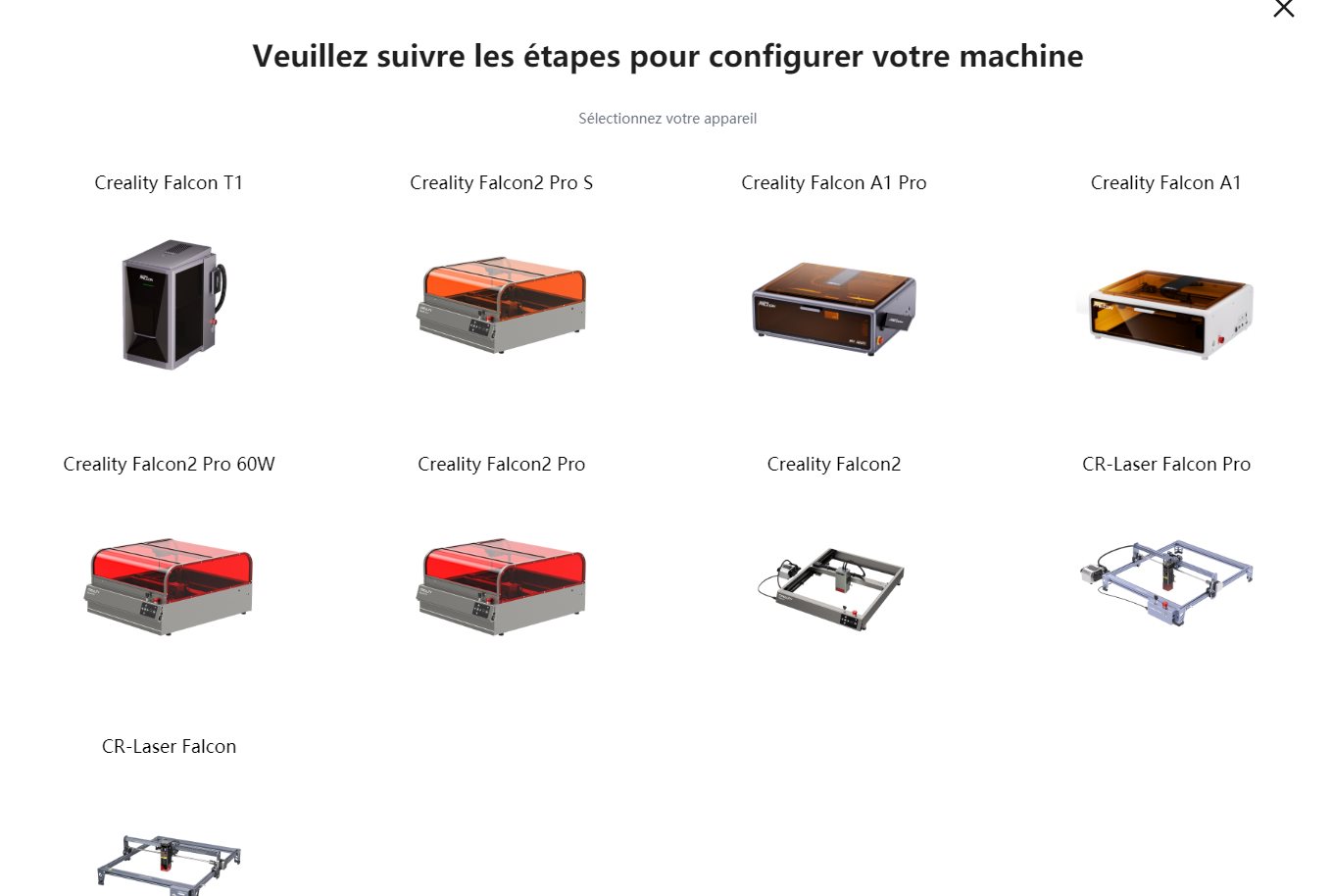 Veuillez suivre les étapes pour configurer votre machine

Sélectionnez votre appareil

Creality Falcon T1

Creality Falcon2 Pro S

Creality Falcon A1 Pro

Creality Falcon A1

Creality Falcon2 Pro 60W

Creality Falcon2 Pro

Creality Falcon2

CR-Laser Falcon Pro

CR-Laser Falcon